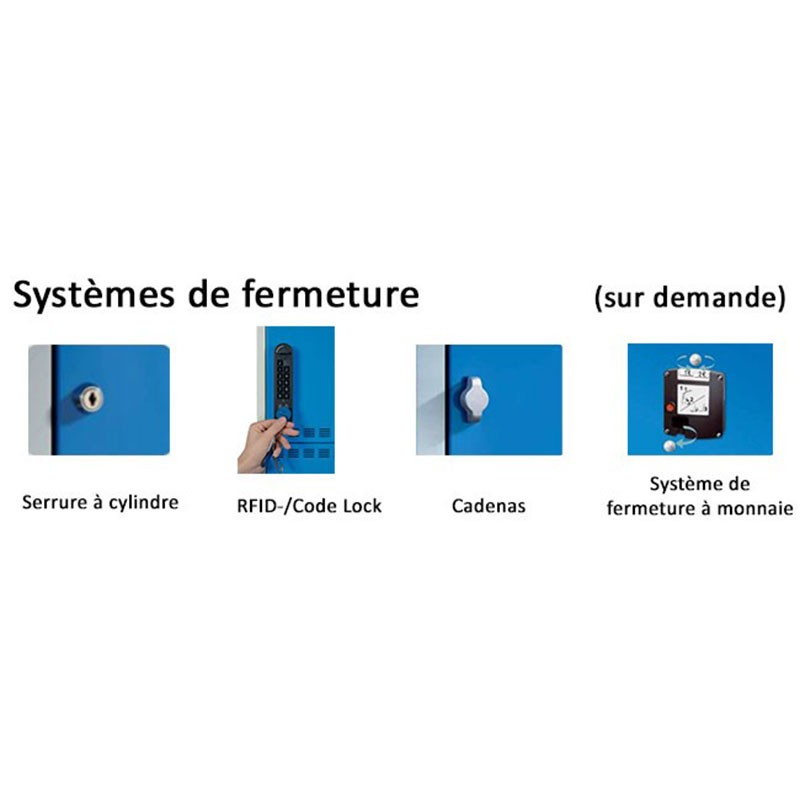 Systèmes de fermeture (sur demande)

Serrure à cylindre

RFID-/Code Lock

Cadenas

Système de fermeture à monnaie